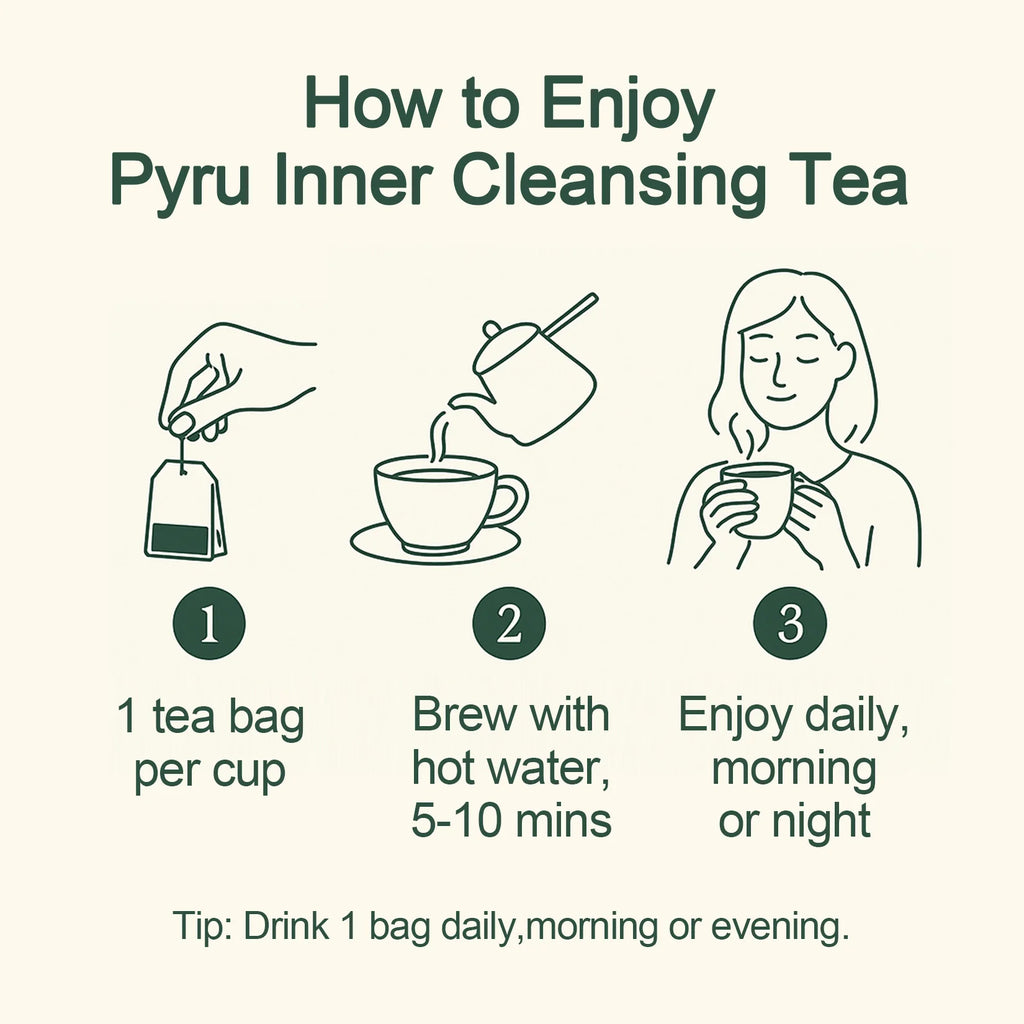 How to Enjoy
Pyru Inner Cleansing Tea

1

1 tea bag per cup

2

Brew with hot water, 5-10 mins

3

Enjoy daily, morning or night

Tip: Drink 1 bag daily,morning or evening.